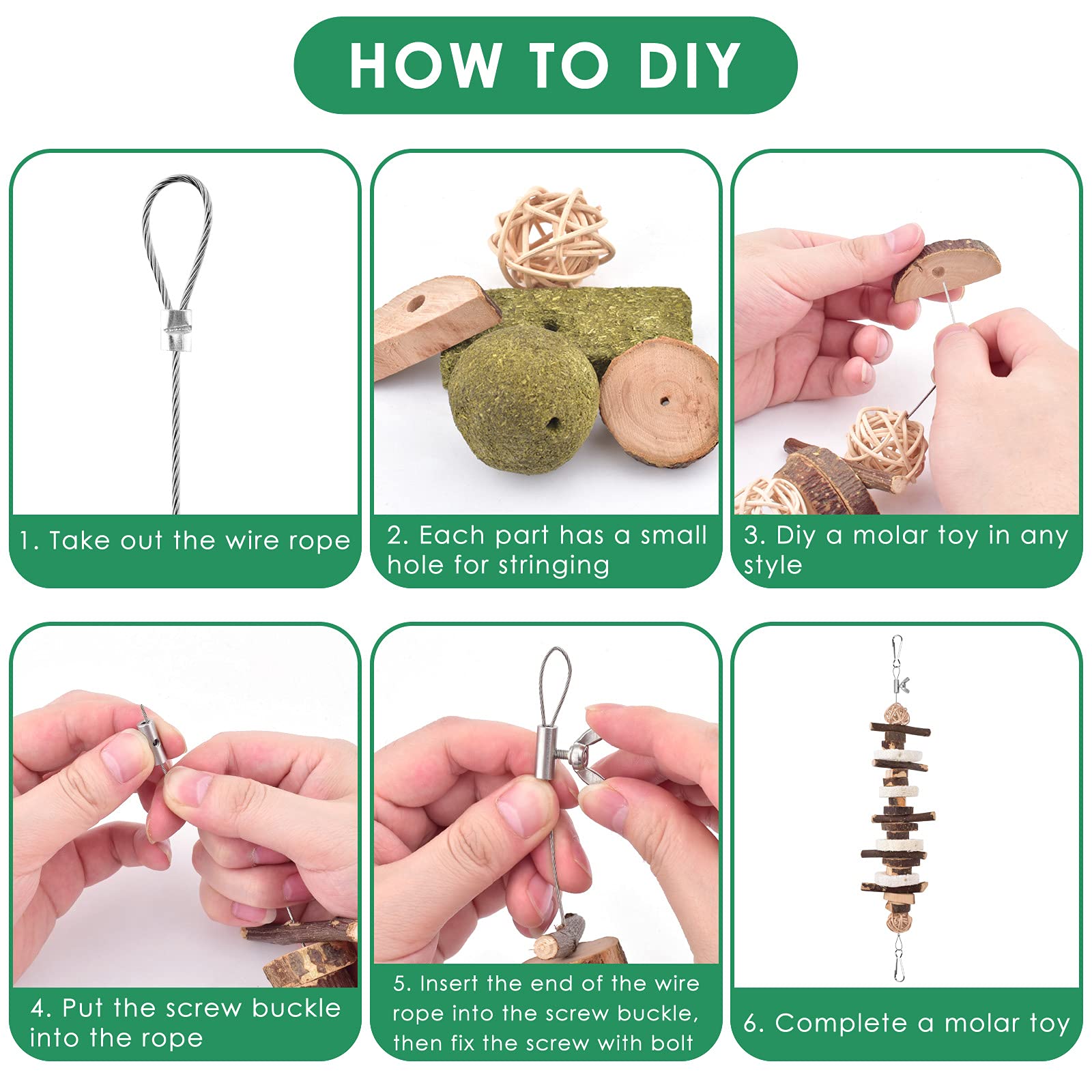 HOW TO DIY

1. Take out the wire rope

2. Each part has a small hole for stringing

3. Diy a molar toy in any style

4. Put the screw buckle into the rope

5. Insert the end of the wire rope into the screw buckle, then fix the screw with bolt

6. Complete a molar toy